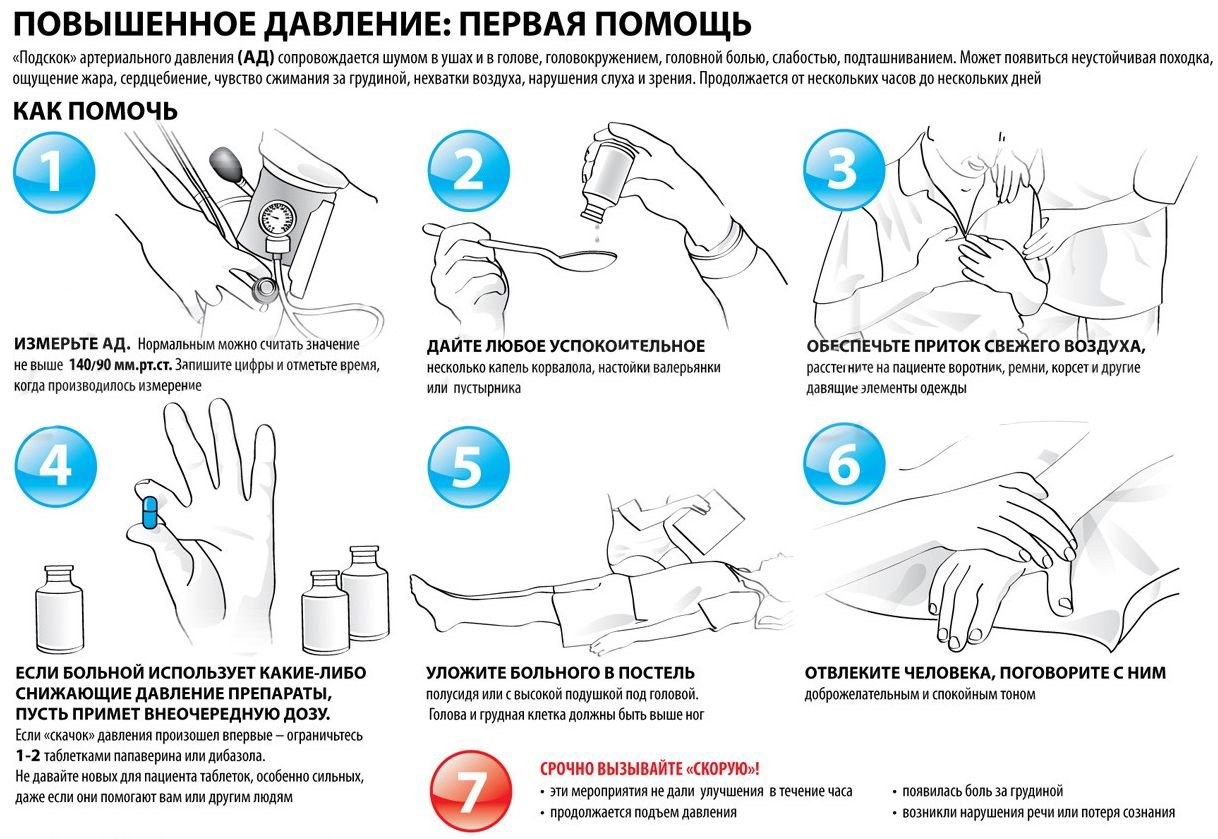 ПОВЫШЕННОЕ ДАВЛЕНИЕ: ПЕРВАЯ ПОМОЩЬ

«Подскок» артериального давления (АД) сопровождается шумом в ушах и в голове, головокружением, головной болью, слабостью, подташниванием. Может появиться неустойчивая походка, ощущение жара, сердцебиение, чувство сжимания за грудиной, нехватки воздуха, нарушения слуха и зрения. Продолжается от нескольких часов до нескольких дней

КАК ПОМОЧЬ

1

ИЗМЕРЬТЕ АД. Нормальным можно считать значение не выше 140/90 мм.рт.ст. Запишите цифры и отметьте время, когда производилось измерение

2

ДАЙТЕ ЛЮБОЕ УСПОКОИТЕЛЬНОЕ
несколько капель корвалола, настойки валерьянки или пустырника

3

ОБЕСПЕЧЬТЕ ПРИТОК СВЕЖЕГО ВОЗДУХА,
расстегните на пациенте воротник, ремни, корсет и другие давящие элементы одежды

4

ЕСЛИ БОЛЬНОЙ ИСПОЛЬЗУЕТ КАКИЕ-ЛИБО СНИЖАЮЩИЕ ДАВЛЕНИЕ ПРЕПАРАТЫ, ПУСТЬ ПРИМЕТ ВНЕОЧЕРЕДНУЮ ДОЗУ.
Если «скачок» давления произошел впервые – ограничьтесь 1-2 таблетками папаверина или дибазола.
Не давайте новых для пациента таблеток, особенно сильных, даже если они помогают вам или другим людям

5

УЛОЖИТЕ БОЛЬНОГО В ПОСТЕЛЬ
полусидя или с высокой подушкой под головой.
Голова и грудная клетка должны быть выше ног

6

ОТВЛЕКИТЕ ЧЕЛОВЕКА, ПОГОВОРИТЕ С НИМ
доброжелательным и спокойным тоном

7

СРОЧНО ВЫЗЫВАЙТЕ «СКОРУЮ»!
• эти мероприятия не дали улучшения в течение часа
• продолжается подъем давления
• появилась боль за грудиной
• возникли нарушения речи или потеря сознания